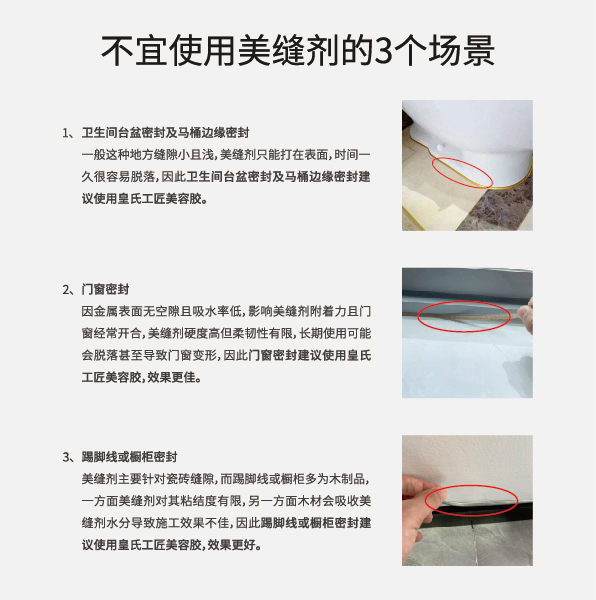 不宜使用美缝剂的3个场景

1、卫生间台盆密封及马桶边缘密封
一般这种地方缝隙小且浅，美缝剂只能打在表面，时间一久很容易脱落，因此卫生间台盆密封及马桶边缘密封建议使用皇氏工匠美容胶。

2、门窗密封
因金属表面无空隙且吸水率低，影响美缝剂附着力且门窗经常开合，美缝剂硬度高但柔韧性有限，长期使用可能会脱落甚至导致门窗变形，因此门窗密封建议使用皇氏工匠美容胶，效果更佳。

3、踢脚线或橱柜密封
美缝剂主要针对瓷砖缝隙，而踢脚线或橱柜多为木制品，一方面美缝剂对其粘结度有限，另一方面木材会吸收美缝剂水分导致施工效果不佳，因此踢脚线或橱柜密封建议使用皇氏工匠美容胶，效果更好。