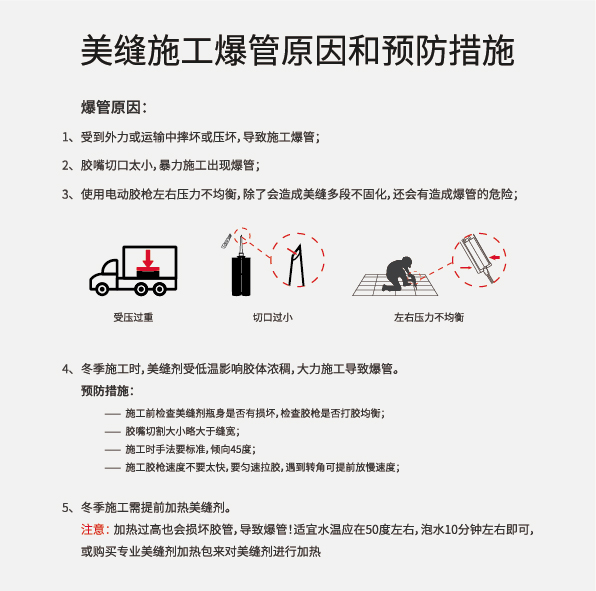 美缝施工爆管原因和预防措施

爆管原因：

1、受到外力或运输中摔坏或压坏，导致施工爆管；

2、胶嘴切口太小，暴力施工出现爆管；

3、使用电动胶枪左右压力不均衡，除了会造成美缝多段不固化，还会有造成爆管的危险；

受压过重

切口过小

左右压力不均衡

4、冬季施工时，美缝剂受低温影响胶体浓稠，大力施工导致爆管。

预防措施：

—— 施工前检查美缝剂瓶身是否有损坏，检查胶枪是否打胶均衡；

—— 胶嘴切割大小略大于缝宽；

—— 施工时手法要标准，倾向45度；

—— 施工胶枪速度不要太快，要匀速拉胶，遇到转角可提前放慢速度；

5、冬季施工需提前加热美缝剂。

注意：加热过高也会损坏胶管，导致爆管！适宜水温应在50度左右，泡水10分钟左右即可，或购买专业美缝剂加热包来对美缝剂进行加热